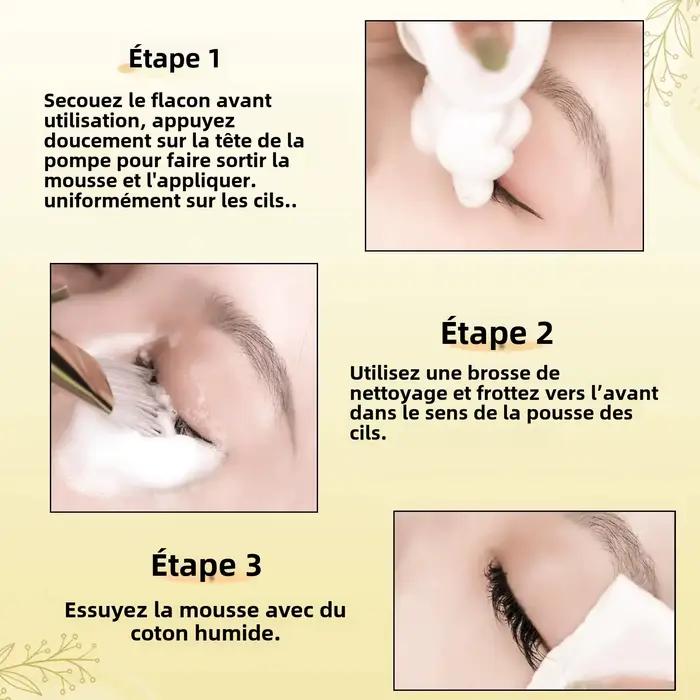 Étape 1

Secouez le flacon avant utilisation, appuyez doucement sur la tête de la pompe pour faire sortir la mousse et l'appliquer. uniformément sur les cils..

Étape 2

Utilisez une brosse de nettoyage et frottez vers l’avant dans le sens de la pousse des cils.

Étape 3

Essuyez la mousse avec du coton humide.