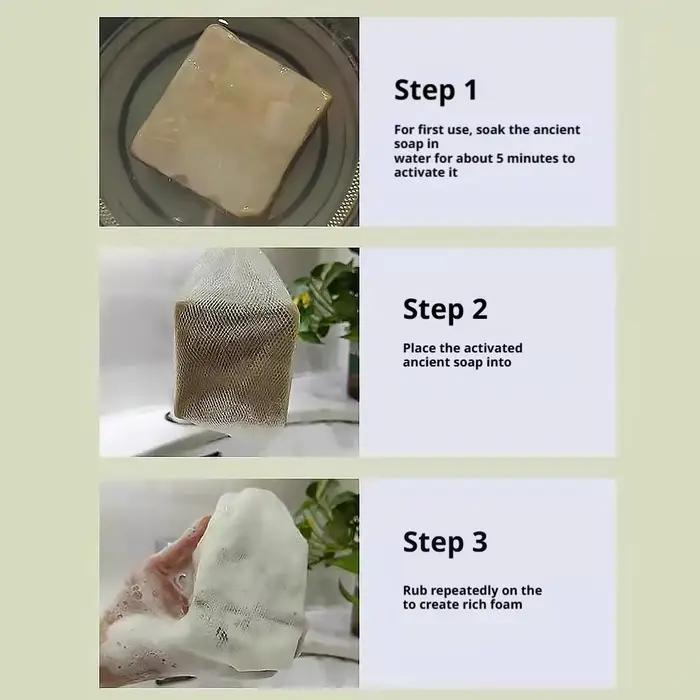 Step 1

For first use, soak the ancient soap in
water for about 5 minutes to activate it

Step 2

Place the activated ancient soap into

Step 3

Rub repeatedly on the to create rich foam