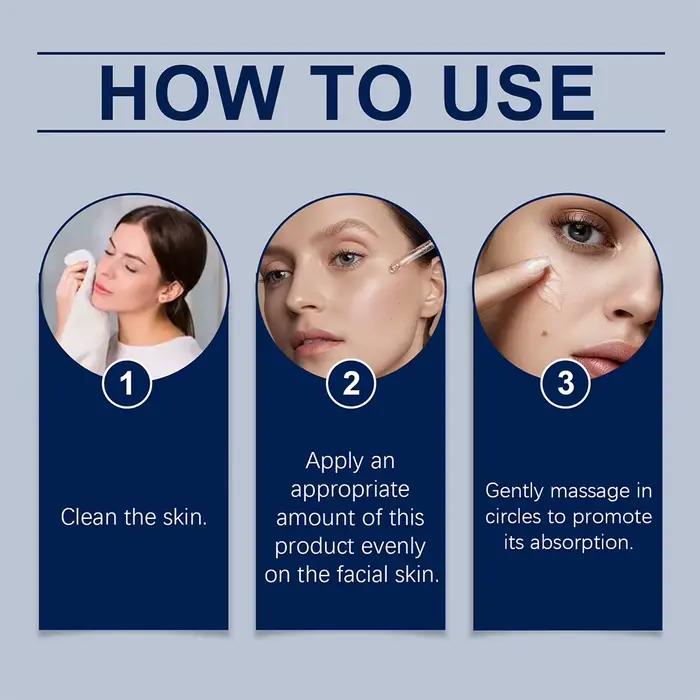 HOW TO USE

1

Clean the skin.

2

Apply an appropriate amount of this product evenly on the facial skin.

3

Gently massage in circles to promote its absorption.