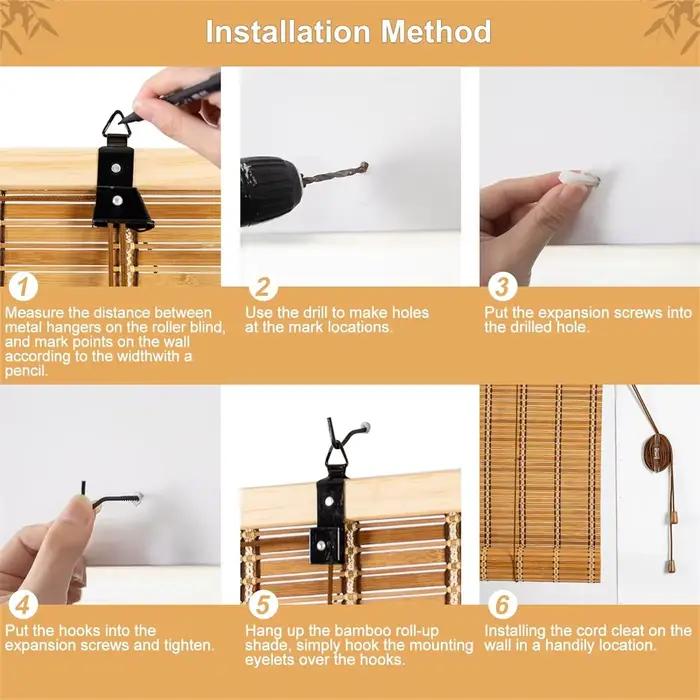 Installation Method

1
Measure the distance between metal hangers on the roller blind, and mark points on the wall according to the widthwith a pencil.

2
Use the drill to make holes at the mark locations.

3
Put the expansion screws into the drilled hole.

4
Put the hooks into the expansion screws and tighten.

5
Hang up the bamboo roll-up shade, simply hook the mounting eyelets over the hooks.

6
Installing the cord cleat on the wall in a handily location.