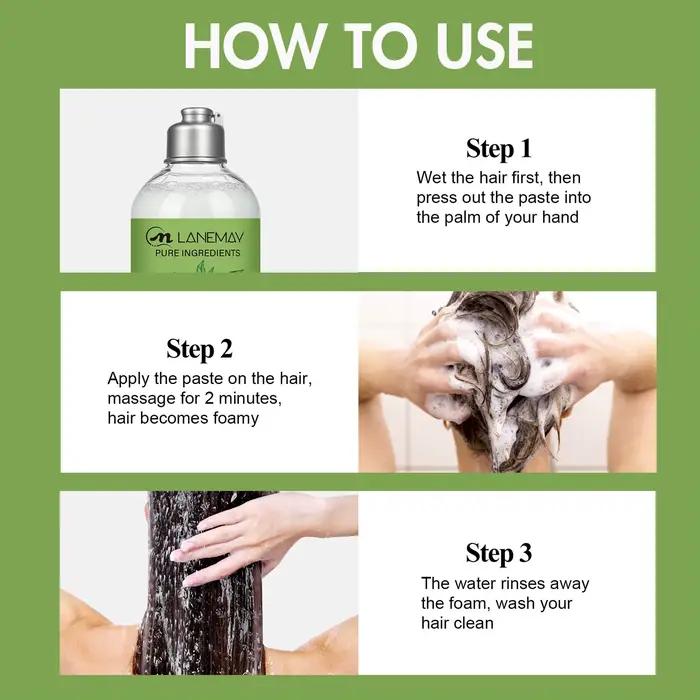 HOW TO USE

LANEMAY
PURE INGREDIENTS

Step 1
Wet the hair first, then press out the paste into the palm of your hand

Step 2
Apply the paste on the hair, massage for 2 minutes, hair becomes foamy

Step 3
The water rinses away the foam, wash your hair clean