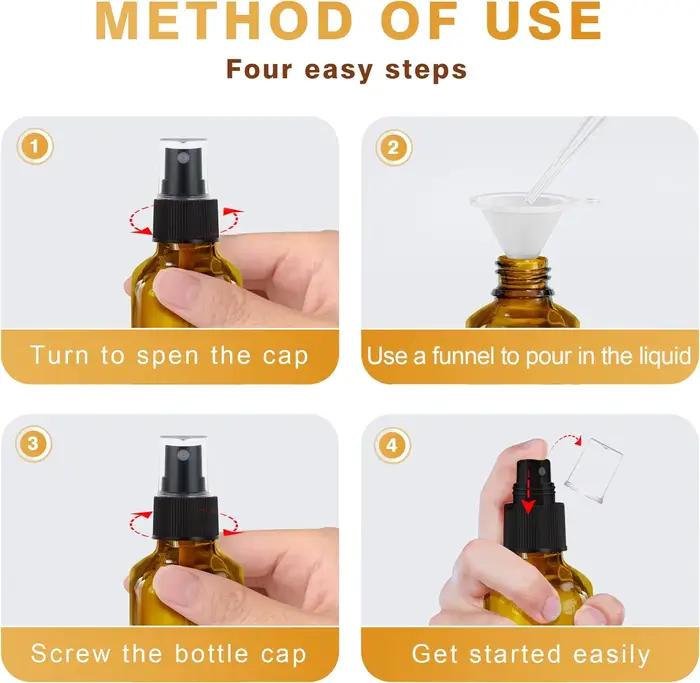 METHOD OF USE

Four easy steps

1
Turn to spen the cap

2
Use a funnel to pour in the liquid

3
Screw the bottle cap

4
Get started easily