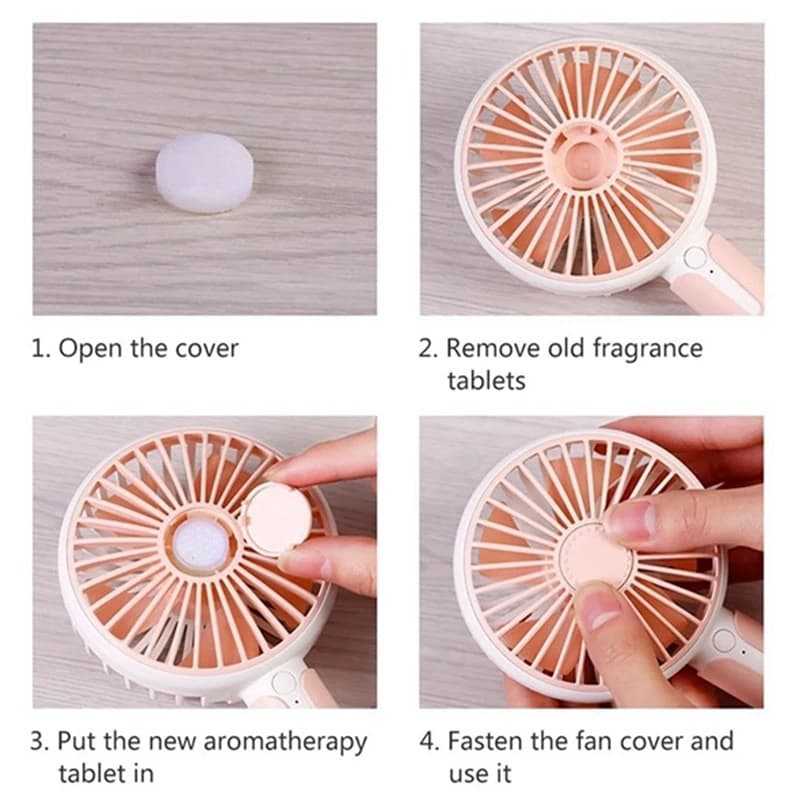 1. Open the cover

2. Remove old fragrance tablets

3. Put the new aromatherapy tablet in

4. Fasten the fan cover and use it