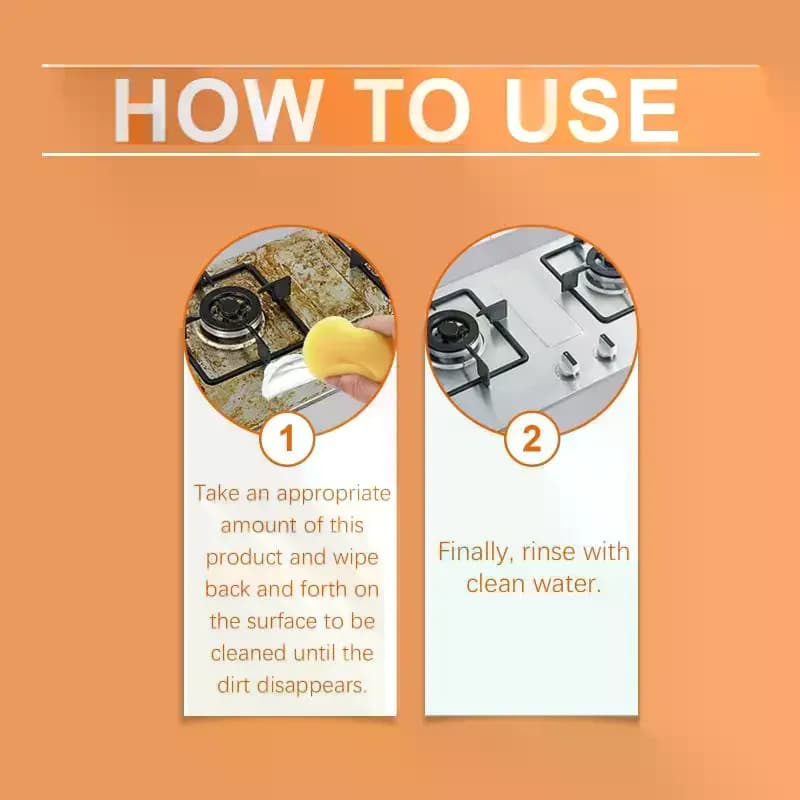 HOW TO USE

1

Take an appropriate amount of this product and wipe back and forth on the surface to be cleaned until the dirt disappears.

2

Finally, rinse with clean water.