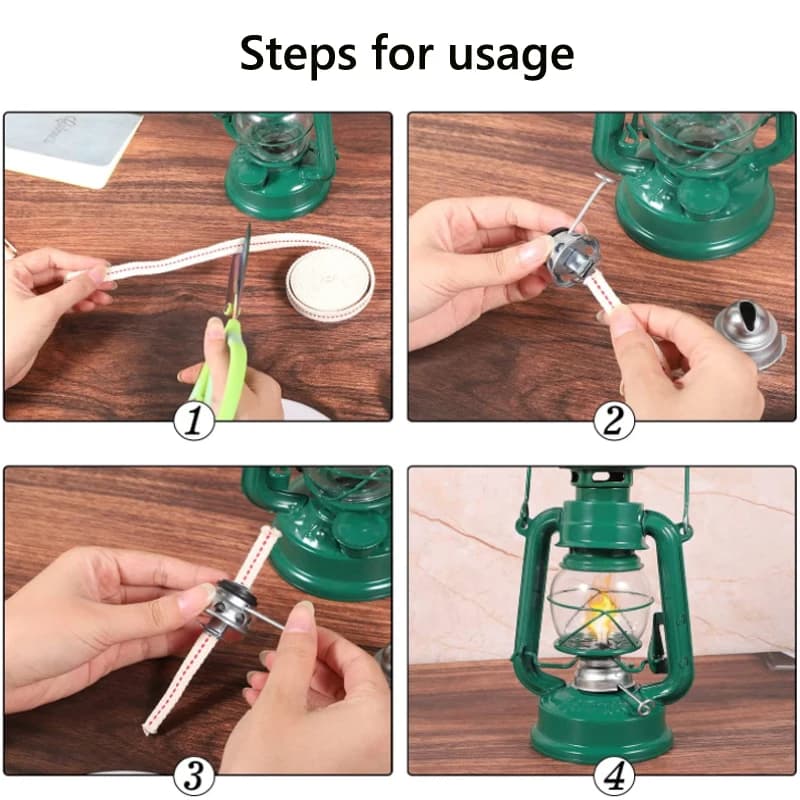 Steps for usage

1

2

3

4