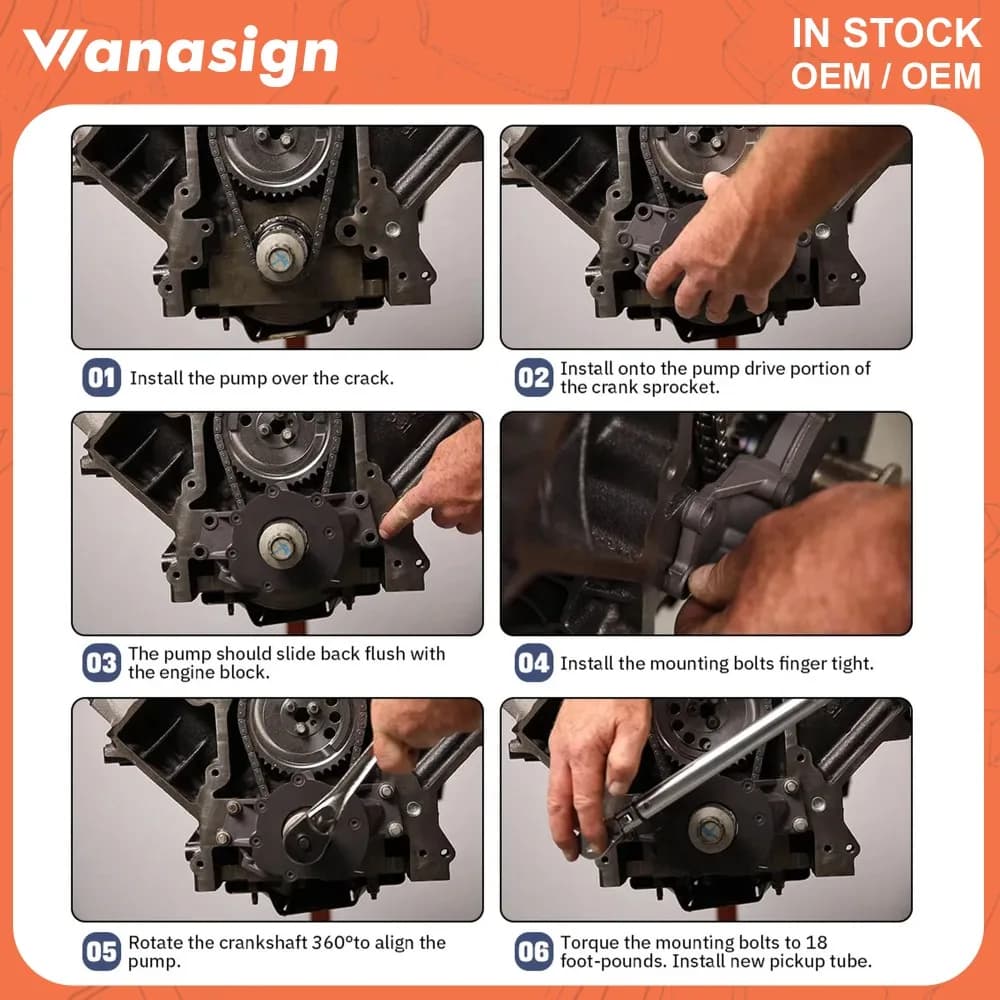 Wanasign

IN STOCK
OEM / OEM

01 Install the pump over the crack.

02 Install onto the pump drive portion of the crank sprocket.

03 The pump should slide back flush with the engine block.

04 Install the mounting bolts finger tight.

05 Rotate the crankshaft 360°to align the pump.

06 Torque the mounting bolts to 18 foot-pounds. Install new pickup tube.