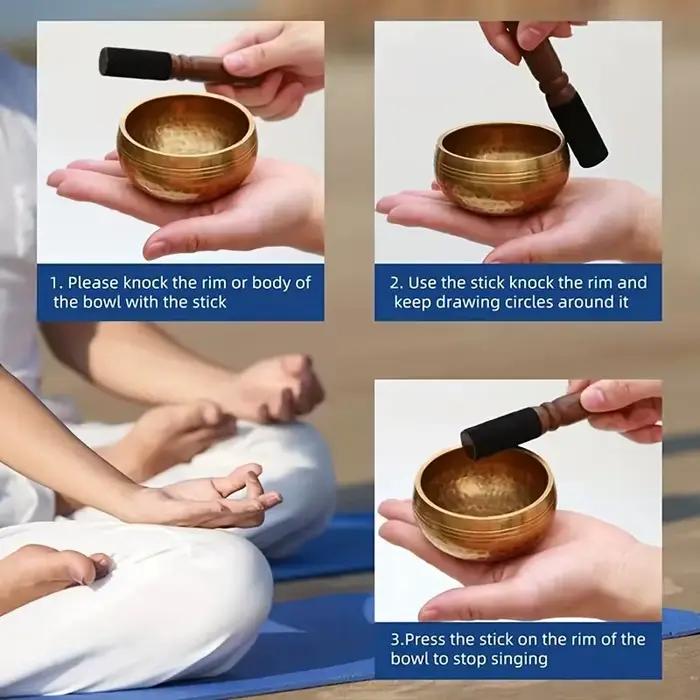 1. Please knock the rim or body of the bowl with the stick

2. Use the stick knock the rim and keep drawing circles around it

3.Press the stick on the rim of the bowl to stop singing