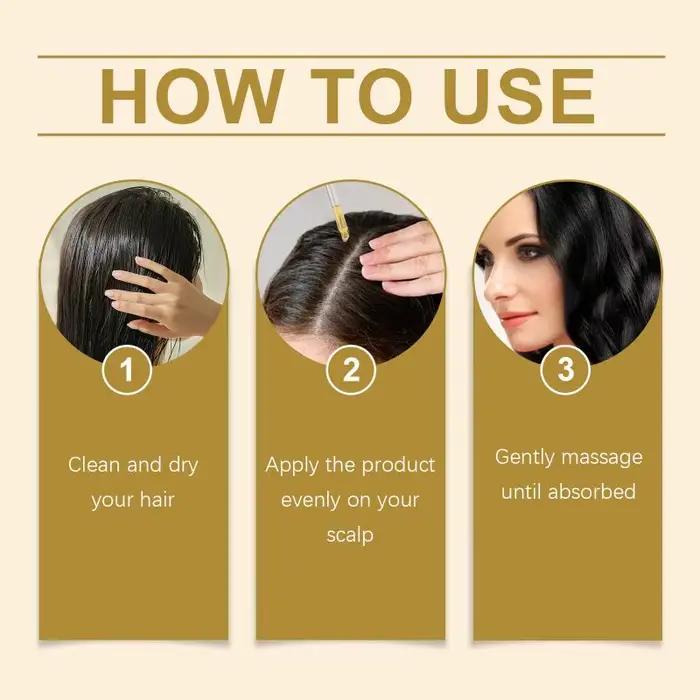 HOW TO USE

1

Clean and dry your hair

2

Apply the product evenly on your scalp

3

Gently massage until absorbed