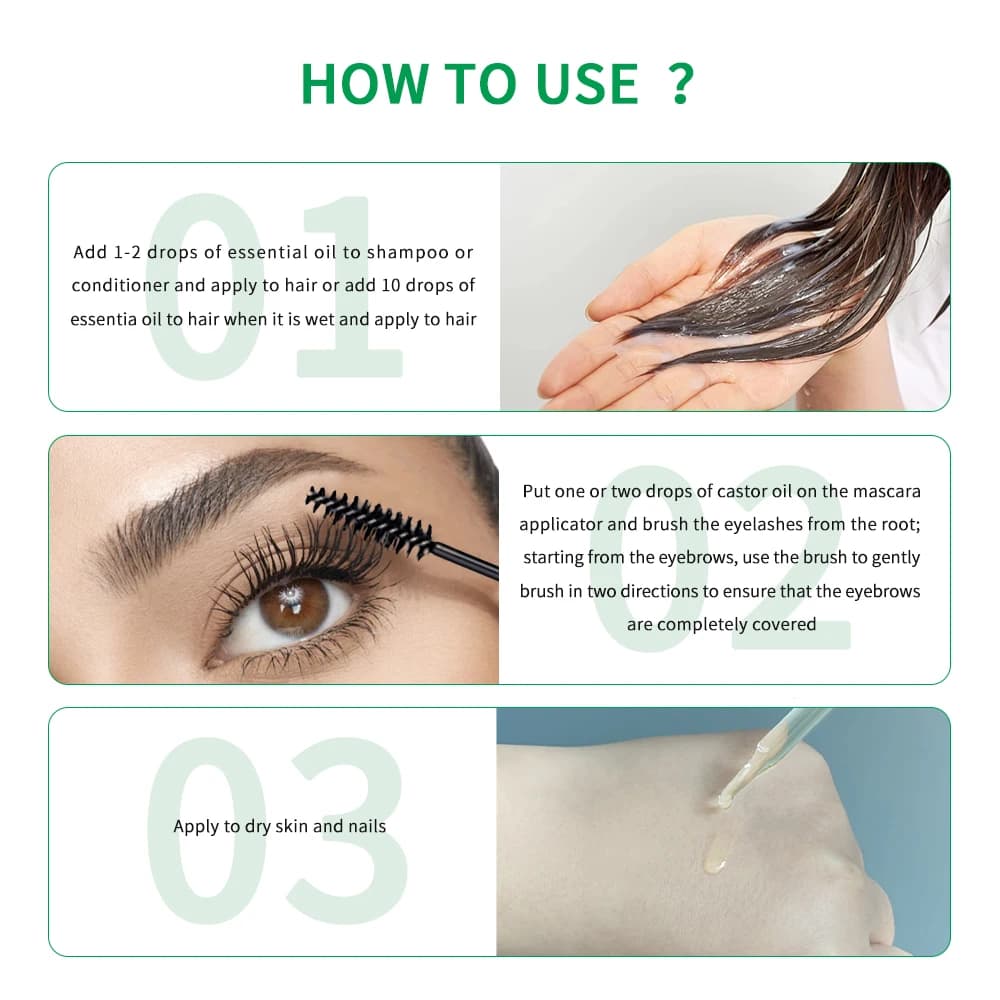 HOW TO USE ?

01

Add 1-2 drops of essential oil to shampoo or conditioner and apply to hair or add 10 drops of essentia oil to hair when it is wet and apply to hair

02

Put one or two drops of castor oil on the mascara applicator and brush the eyelashes from the root; starting from the eyebrows, use the brush to gently brush in two directions to ensure that the eyebrows are completely covered

03

Apply to dry skin and nails