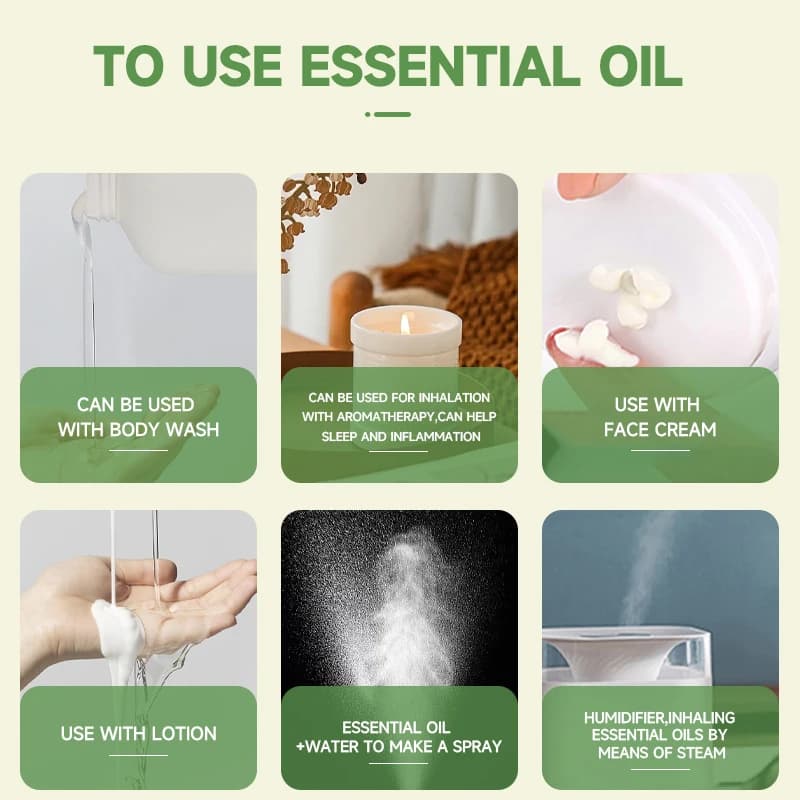 TO USE ESSENTIAL OIL

CAN BE USED WITH BODY WASH

CAN BE USED FOR INHALATION WITH AROMATHERAPY,CAN HELP SLEEP AND INFLAMMATION

USE WITH FACE CREAM

USE WITH LOTION

ESSENTIAL OIL +WATER TO MAKE A SPRAY

HUMIDIFIER,INHALING ESSENTIAL OILS BY MEANS OF STEAM