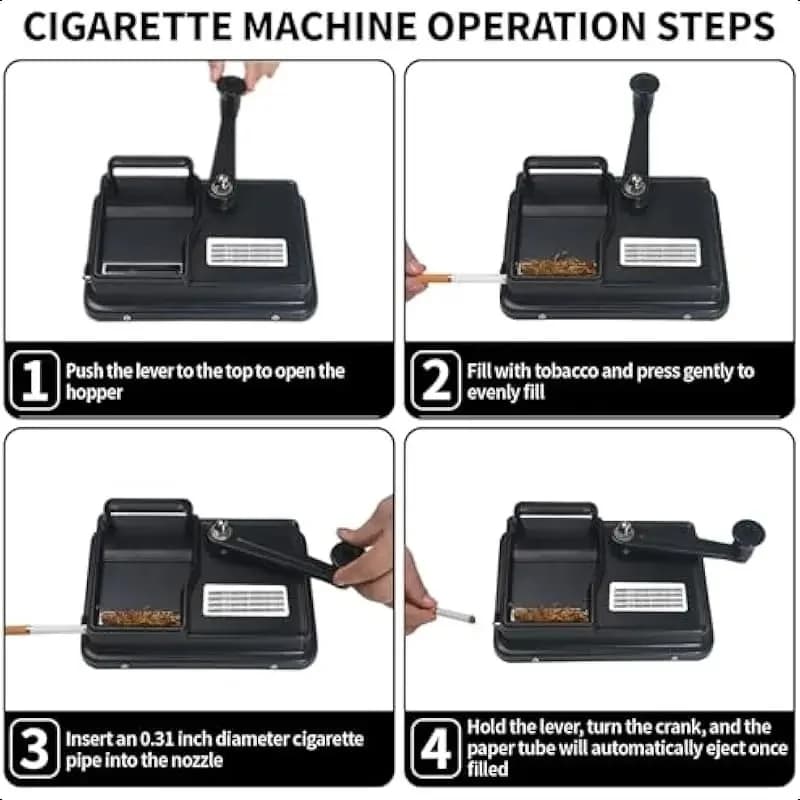 CIGARETTE MACHINE OPERATION STEPS

1 Push the lever to the top to open the hopper

2 Fill with tobacco and press gently to evenly fill

3 Insert an 0.31 inch diameter cigarette pipe into the nozzle

4 Hold the lever, turn the crank, and the paper tube will automatically eject once filled